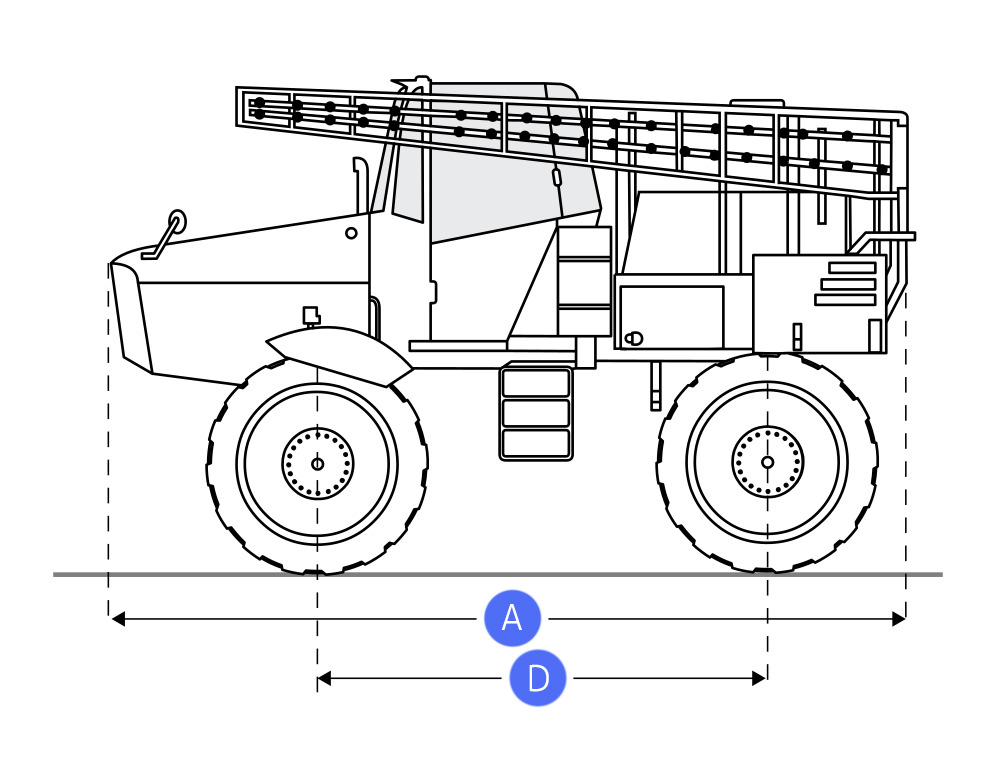 A

D