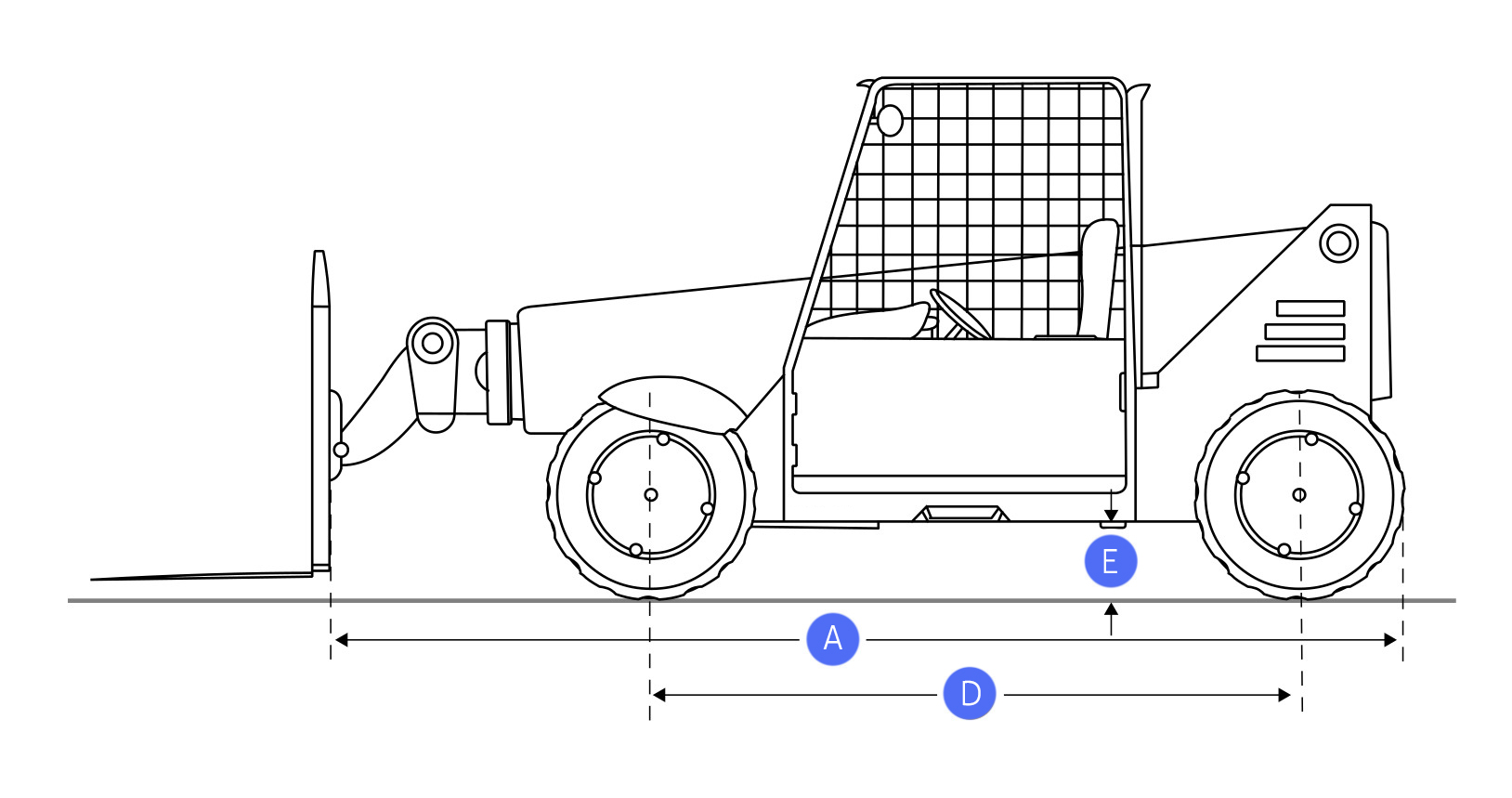 E
A
D